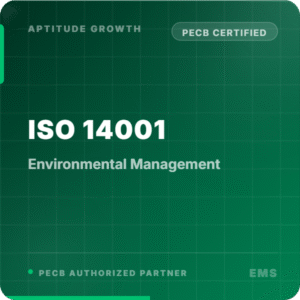 APTITUDE GROWTH

PECB CERTIFIED

ISO 14001

Environmental Management

PECB AUTHORIZED PARTNER

EMS